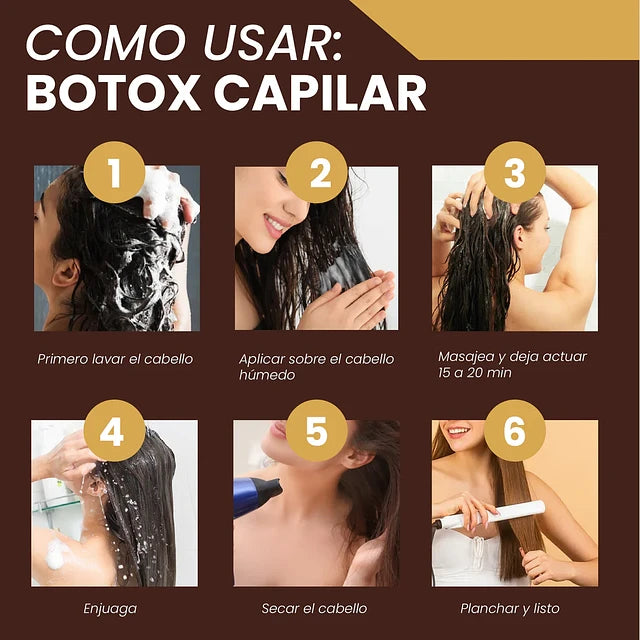 COMO USAR:
BOTOX CAPILAR

1

Primero lavar el cabello

2

Aplicar sobre el cabello húmedo

3

Masajea y deja actuar 15 a 20 min

4

Enjuaga

5

Secar el cabello

6

Planchar y listo