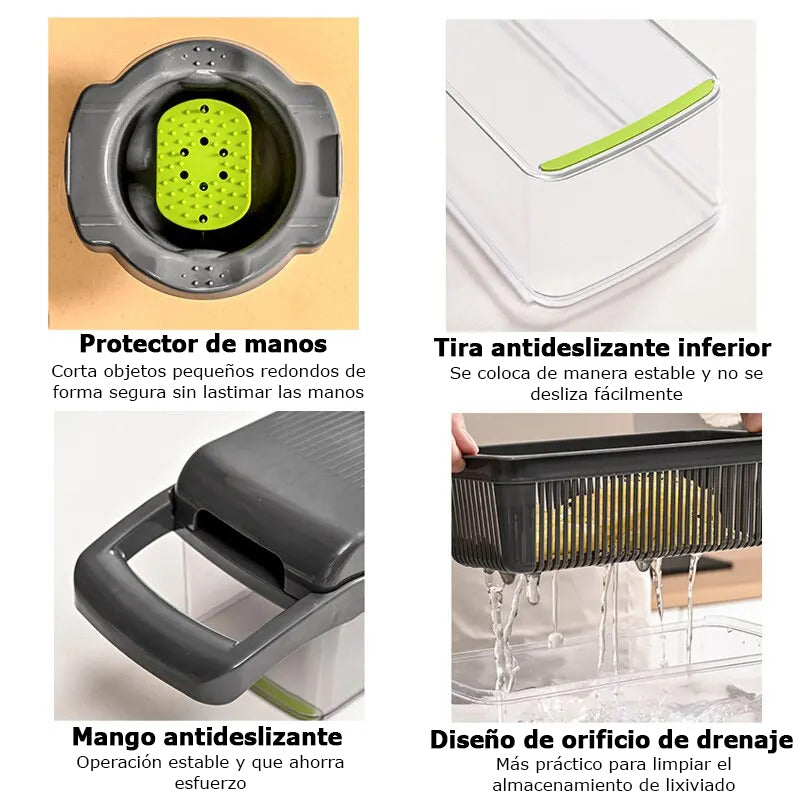 Protector de manos
Corta objetos pequeños redondos de forma segura sin lastimar las manos

Tira antideslizante inferior
Se coloca de manera estable y no se desliza fácilmente

Mango antideslizante
Operación estable y que ahorra esfuerzo

Diseño de orificio de drenaje
Más práctico para limpiar el almacenamiento de lixiviado