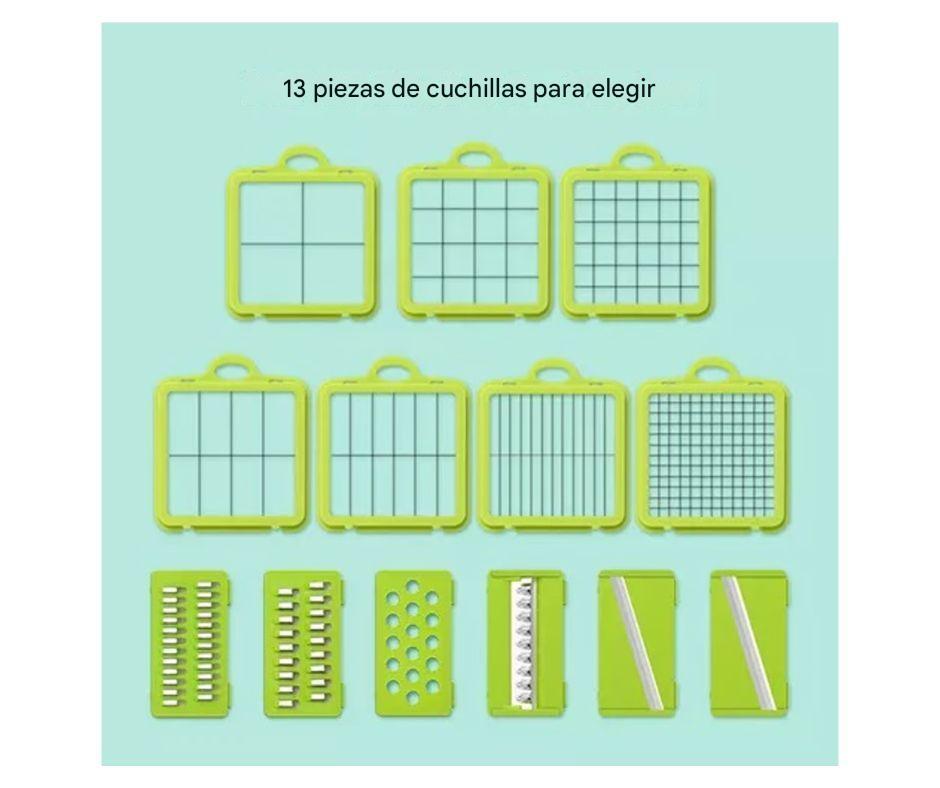 13 piezas de cuchillas para elegir