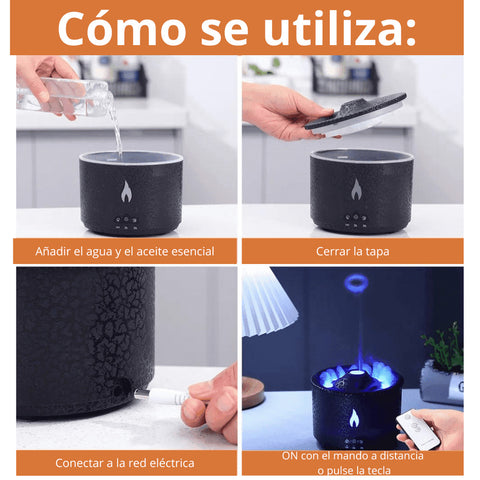 Cómo se utiliza:

Añadir el agua y el aceite esencial

Cerrar la tapa

Conectar a la red eléctrica

ON con el mando a distancia o pulse la tecla